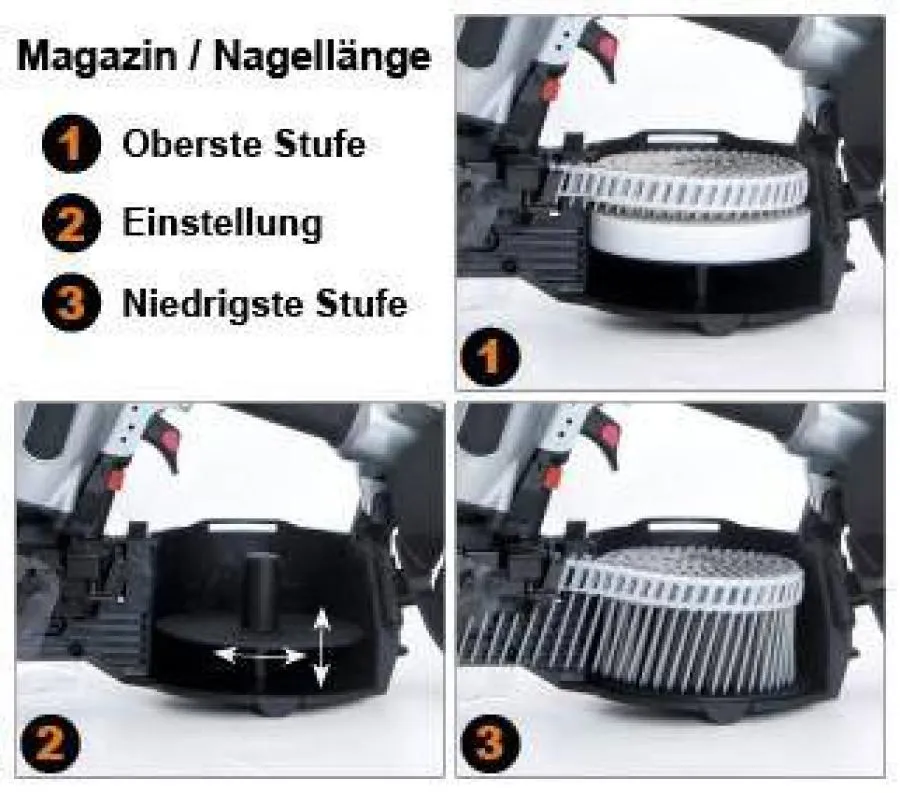 Magazin / Nagellänge

1 Oberste Stufe

2 Einstellung

3 Niedrigste Stufe

1

2

3